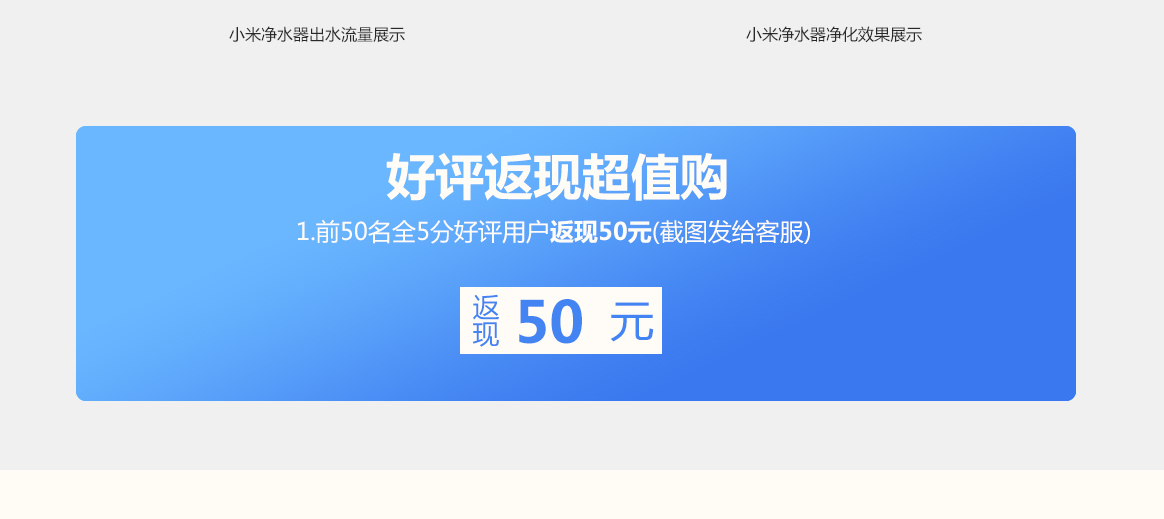 小米净水器出水流量展示

小米净水器净化效果展示

好评返现超值购

1.前50名全5分好评用户返现50元(截图发给客服)

返现 50 元